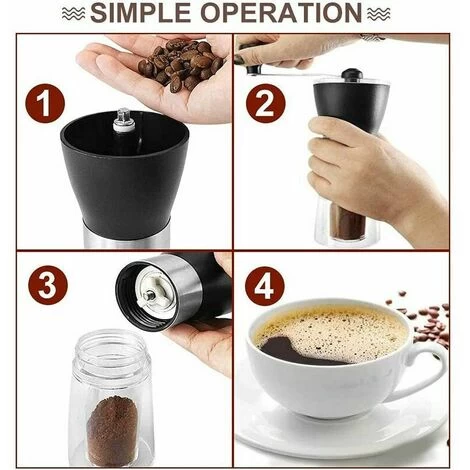 SIMPLE OPERATION

1

2

3

4