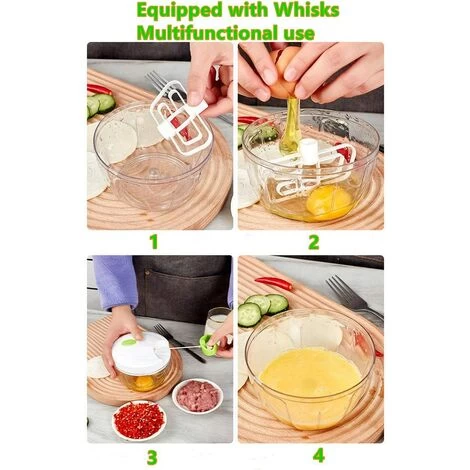 Equipped with Whisks
Multifunctional use

1

2

3

4