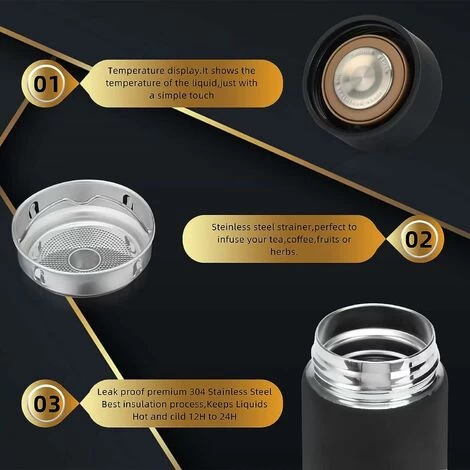 01

Temperature display.It shows the temperature of the liquid,just with a simple touch

Steinless steel strainer,perfect to infuse your tea,coffee,fruits or herbs.

02

03

Leak proof premium 304 Stainless Steel Best insulation process,Keeps Liquids Hot and cild 12H to 24H