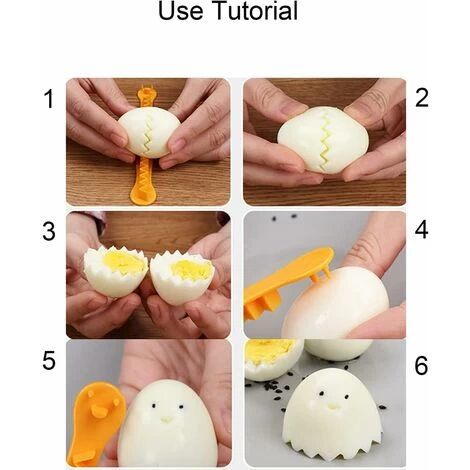 Use Tutorial

1

2

3

4

5

6