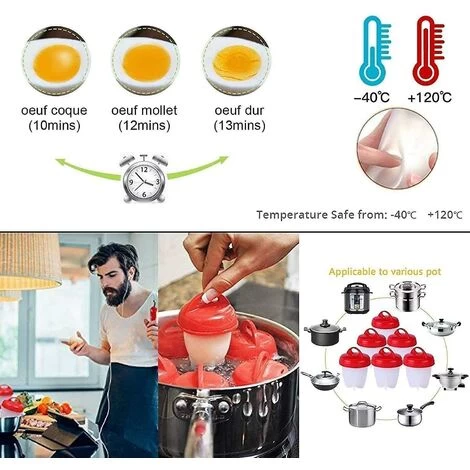 oeuf coque
(10mins)

oeuf mollet
(12mins)

oeuf dur
(13mins)

12
3
6
9

−40℃
+120℃

Temperature Safe from: -40℃ +120℃

Applicable to various pot