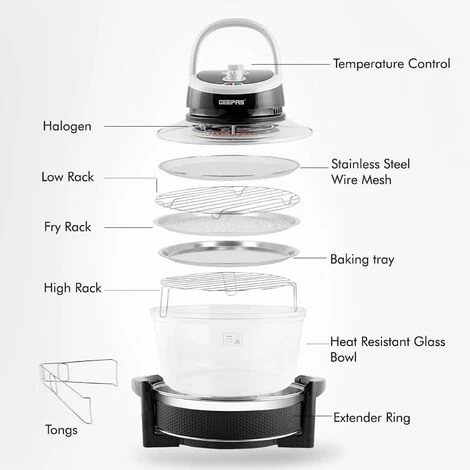 Temperature Control

GEEPAS

Halogen

Stainless Steel Wire Mesh

Low Rack

Fry Rack

Baking tray

High Rack

Heat Resistant Glass Bowl

Tongs

Extender Ring