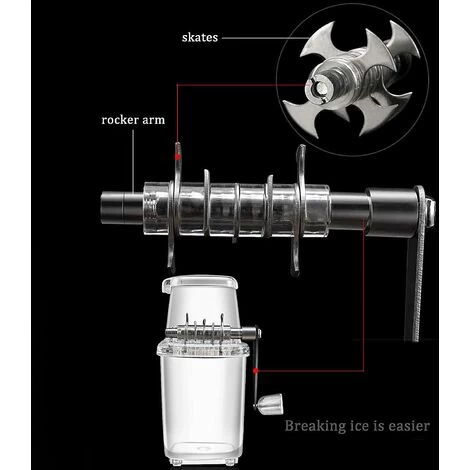 skates

rocker arm

Breaking ice is easier