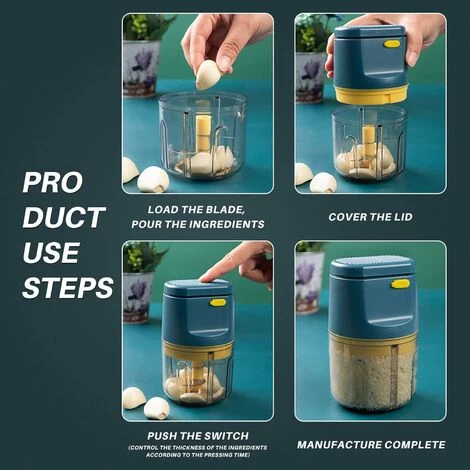 PRO
DUCT
USE
STEPS

LOAD THE BLADE,
POUR THE INGREDIENTS

COVER THE LID

PUSH THE SWITCH
(CONTROL THE THICKNESS OF THE INGREDIENTS ACCORDING TO THE PRESSING TIME)

MANUFACTURE COMPLETE