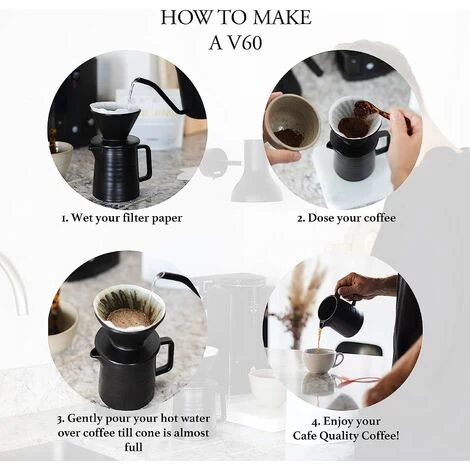 HOW TO MAKE A V60

1. Wet your filter paper

2. Dose your coffee

3. Gently pour your hot water over coffee till cone is almost full

4. Enjoy your Cafe Quality Coffee!