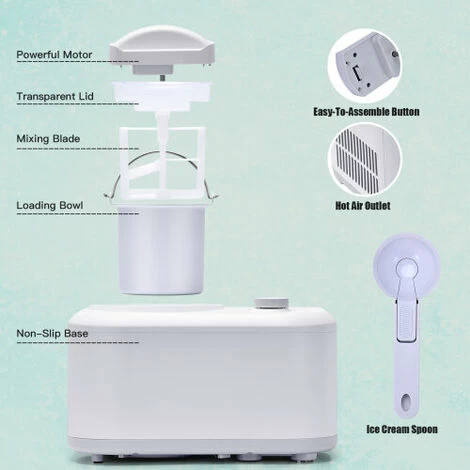 Powerful Motor

Transparent Lid

Mixing Blade

Loading Bowl

Non-Slip Base

Easy-To-Assemble Button

Hot Air Outlet

Ice Cream Spoon