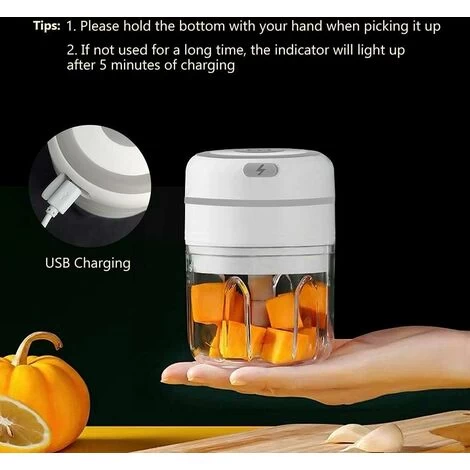 Tips: 1. Please hold the bottom with your hand when picking it up

2. If not used for a long time, the indicator will light up after 5 minutes of charging

USB Charging