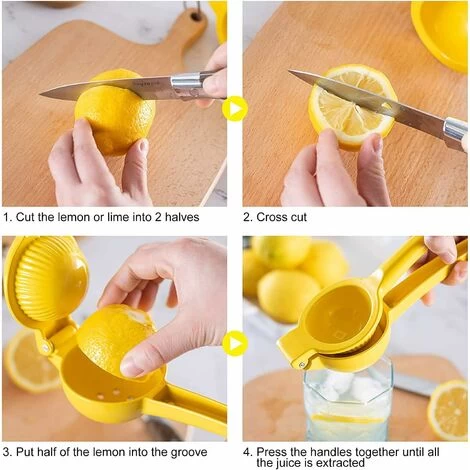 1. Cut the lemon or lime into 2 halves

2. Cross cut

3. Put half of the lemon into the groove

4. Press the handles together until all the juice is extracted