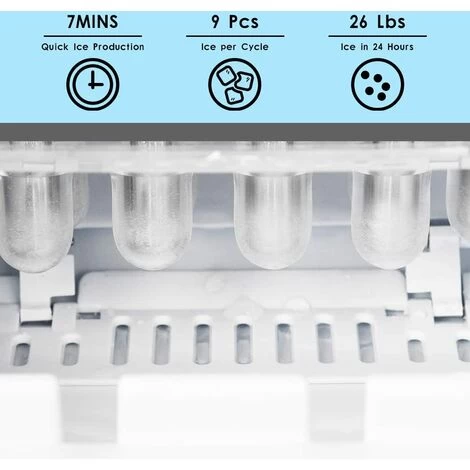 7MINS
Quick Ice Production

9 Pcs
Ice per Cycle

26 Lbs
Ice in 24 Hours