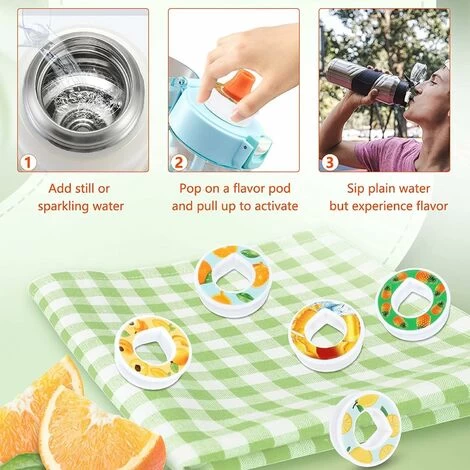 1

Add still or sparkling water

2

Pop on a flavor pod and pull up to activate

3

Sip plain water but experience flavor