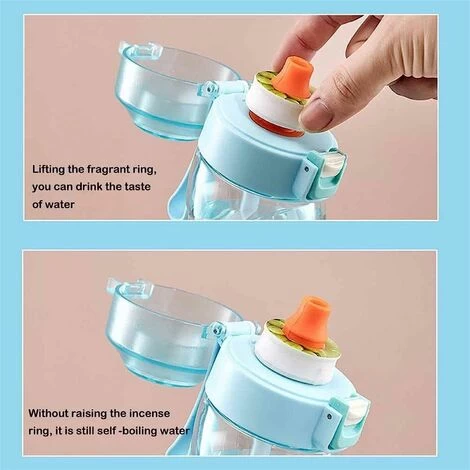 Lifting the fragrant ring, you can drink the taste of water

Without raising the incense ring, it is still self -boiling water